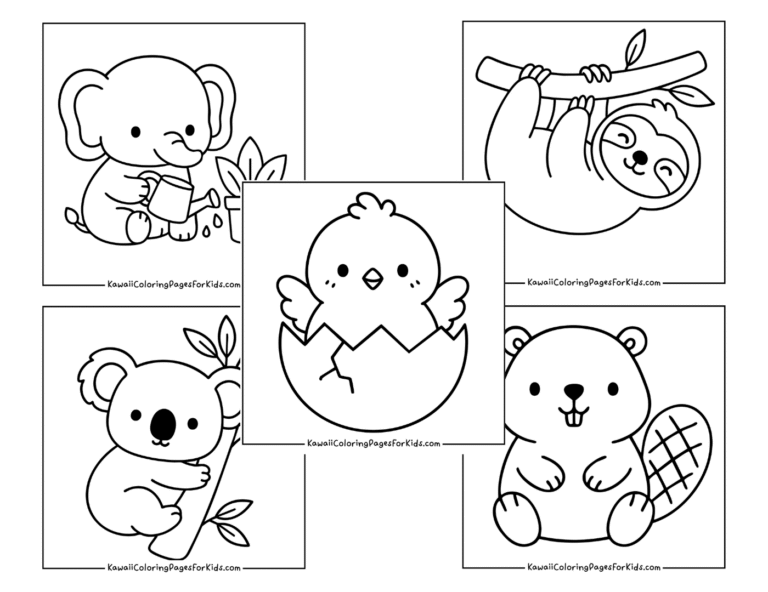 KawaiiColoringPagesForKids.com

KawaiiColoringPagesForKids.com

KawaiiColoringPagesForKids.com

KawaiiColoringPagesForKids.com

KawaiiColoringPagesForKids.com